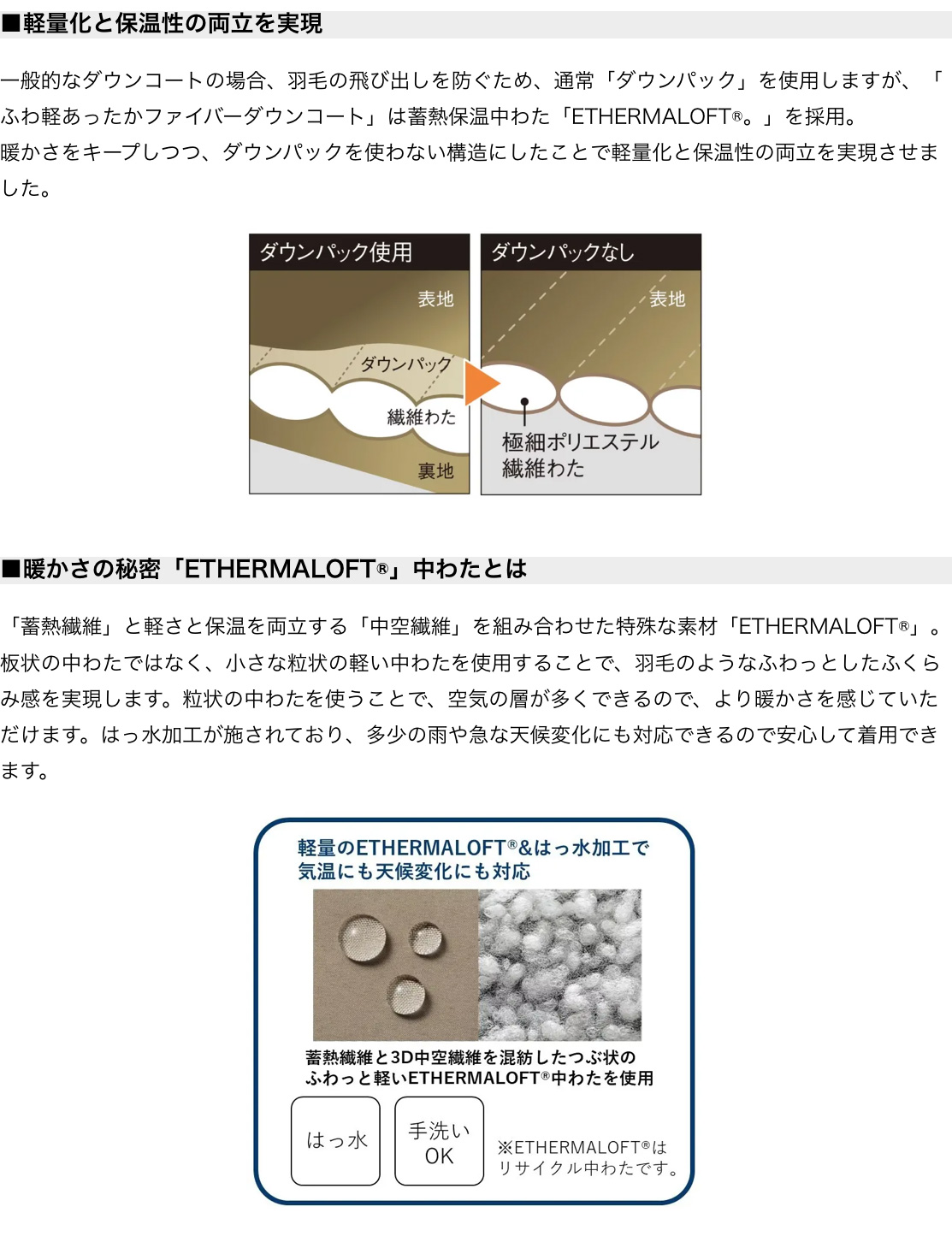 ■軽量化と保温性の両立を実現

一般的なダウンコートの場合、羽毛の飛び出しを防ぐため、通常「ダウンパック」を使用しますが、「ふわ軽あったかファイバーダウンコート」は蓄熱保温中わた「ETHERMALOFT®。」を採用。
暖かさをキープしつつ、ダウンパックを使わない構造にしたことで軽量化と保温性の両立を実現させました。

ダウンパック使用
表地
ダウンパック
繊維わた
裏地

ダウンパックなし
表地
極細ポリエステル繊維わた

■暖かさの秘密「ETHERMALOFT®」中わたとは

「蓄熱繊維」と軽さと保温を両立する「中空繊維」を組み合わせた特殊な素材「ETHERMALOFT®」。板状の中わたではなく、小さな粒状の軽い中わたを使用することで、羽毛のようなふわっとしたふくらみ感を実現します。粒状の中わたを使うことで、空気の層が多くできるので、より暖かさを感じていただけます。はっ水加工が施されており、多少の雨や急な天候変化にも対応できるので安心して着用できます。

軽量のETHERMALOFT®&はっ水加工で気温にも天候変化にも対応

蓄熱繊維と3D中空繊維を混紡したつぶ状のふわっと軽いETHERMALOFT®中わたを使用

はっ水

手洗い OK

※ETHERMALOFT®はリサイクル中わたです。