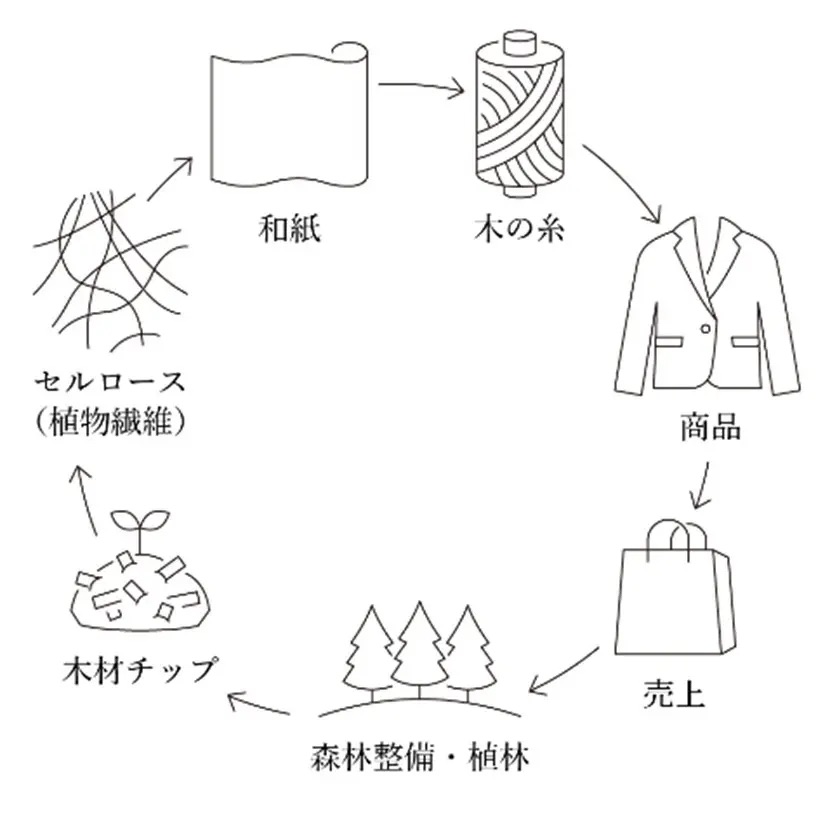 和紙

木の糸

商品

売上

森林整備・植林

木材チップ

セルロース
(植物繊維)